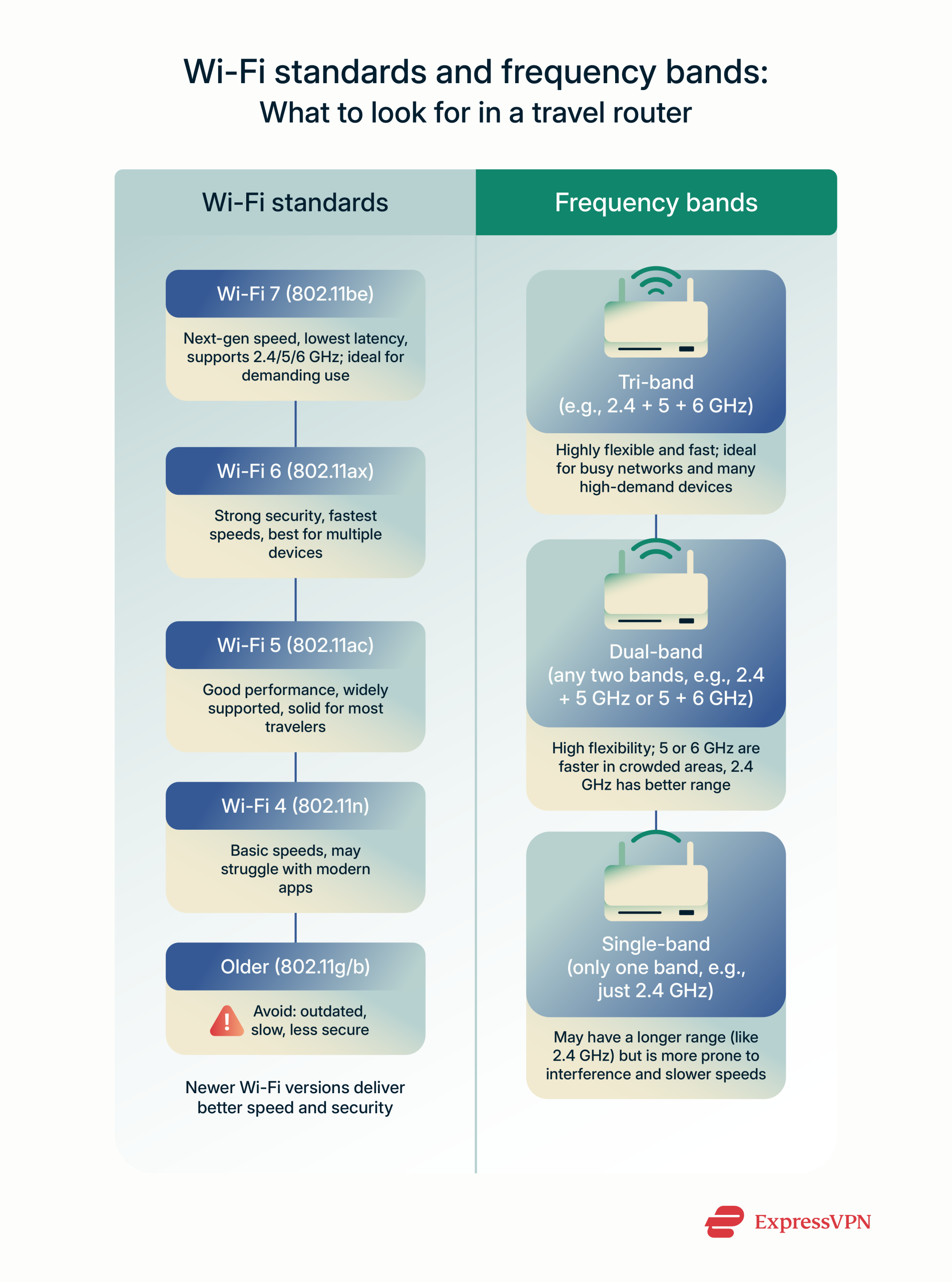 Wi-Fi standards and frequency bands:
What to look for in a travel router

Wi-Fi standards

Wi-Fi 7 (802.11be)

Next-gen speed, lowest latency, supports 2.4/5/6 GHz; ideal for demanding use

Wi-Fi 6 (802.11ax)

Strong security, fastest speeds, best for multiple devices

Wi-Fi 5 (802.11ac)

Good performance, widely supported, solid for most travelers

Wi-Fi 4 (802.11n)

Basic speeds, may struggle with modern apps

Older (802.11g/b)

Avoid: outdated, slow, less secure

Newer Wi-Fi versions deliver better speed and security

Frequency bands

Tri-band (e.g., 2.4 + 5 + 6 GHz)

Highly flexible and fast; ideal for busy networks and many high-demand devices

Dual-band (any two bands, e.g., 2.4 + 5 GHz or 5 + 6 GHz)

High flexibility; 5 or 6 GHz are faster in crowded areas, 2.4 GHz has better range

Single-band (only one band, e.g., just 2.4 GHz)

May have a longer range (like 2.4 GHz) but is more prone to interference and slower speeds

ExpressVPN